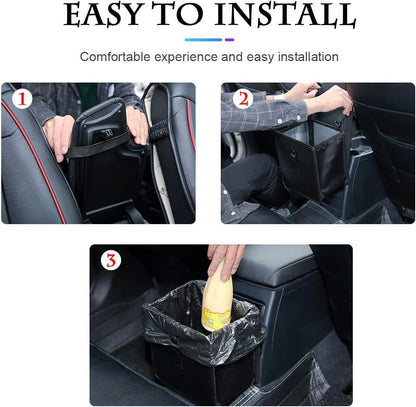 EASY TO INSTALL

Comfortable experience and easy installation

1

2

3