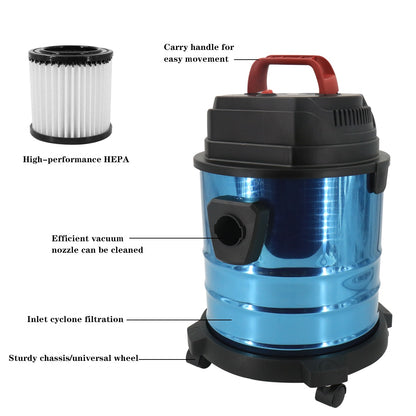 Carry handle for easy movement

High-performance HEPA

Efficient vacuum nozzle can be cleaned

Inlet cyclone filtration

Sturdy chassis/universal wheel