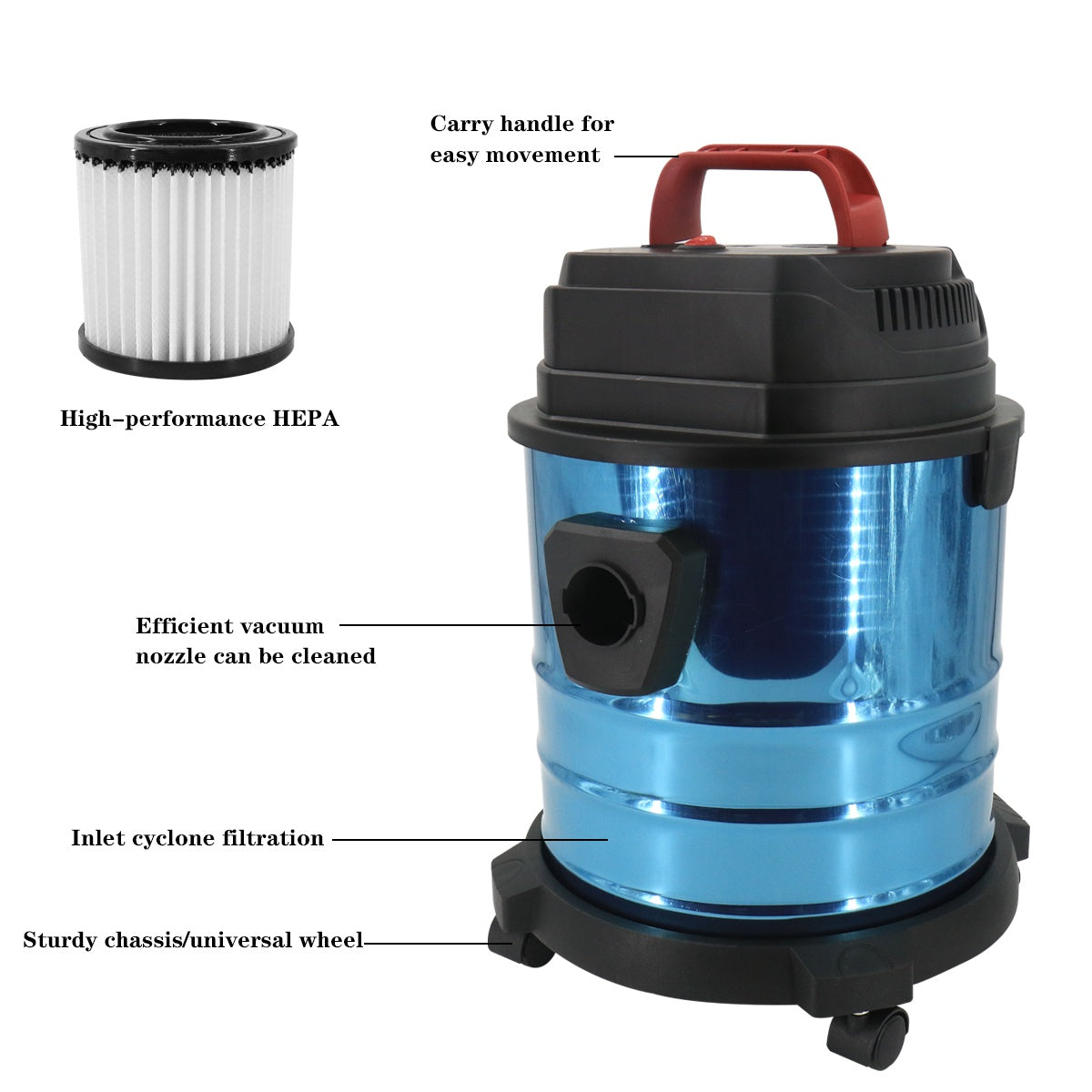 Carry handle for easy movement

High-performance HEPA

Efficient vacuum nozzle can be cleaned

Inlet cyclone filtration

Sturdy chassis/universal wheel