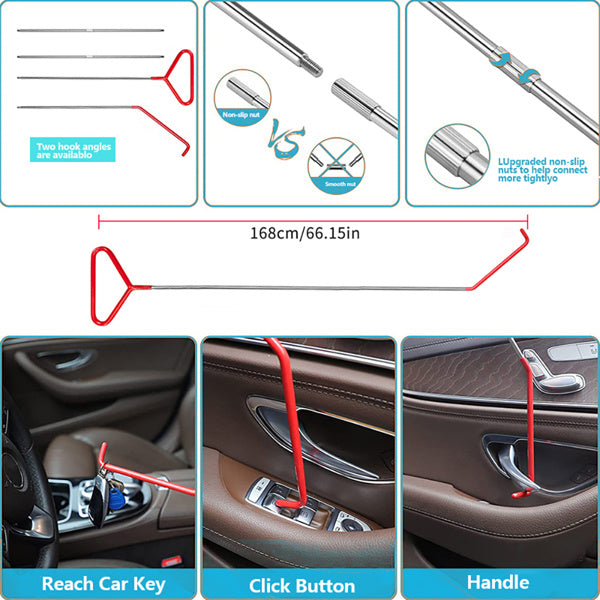 Two hook angles are availablo

Non-slip nut

VS

Smooth nut

LUpgraded non-slip nuts to help connect more tightlyo

168cm/66.15in

Reach Car Key

Click Button

Handle